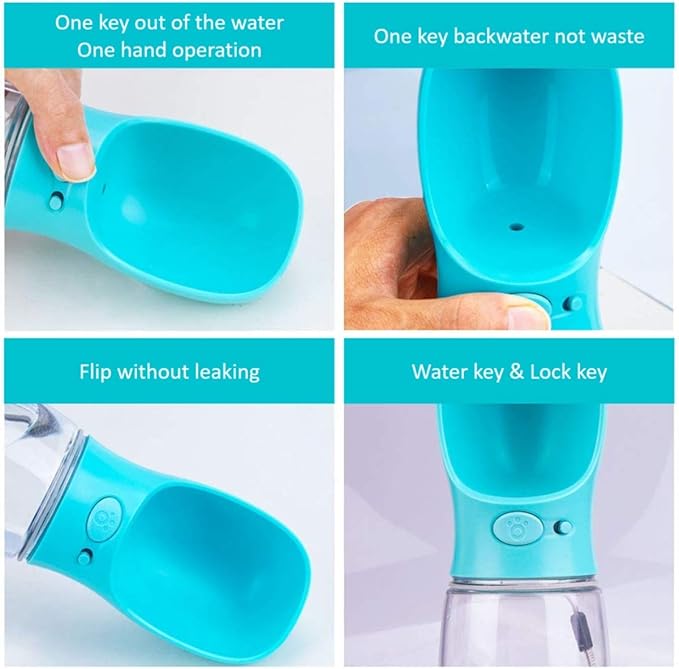 One key out of the water
One hand operation

One key backwater not waste

Flip without leaking

Water key & Lock key