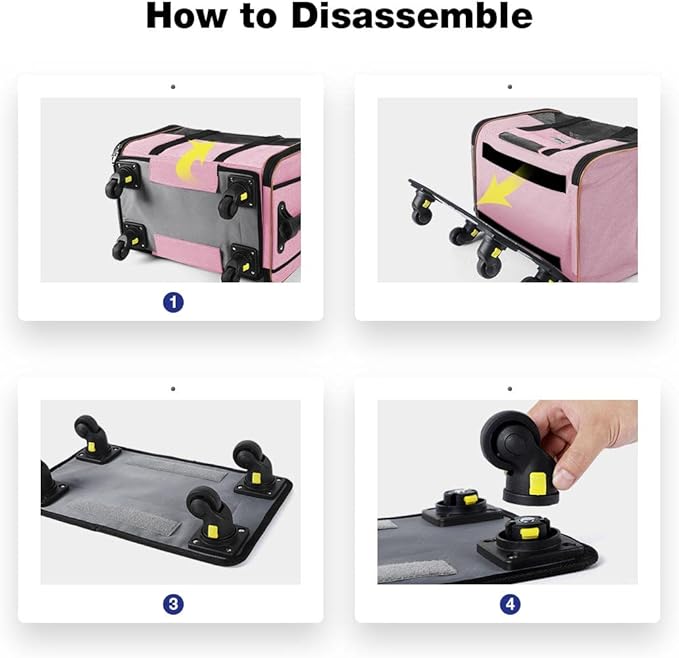 How to Disassemble

1

3

4