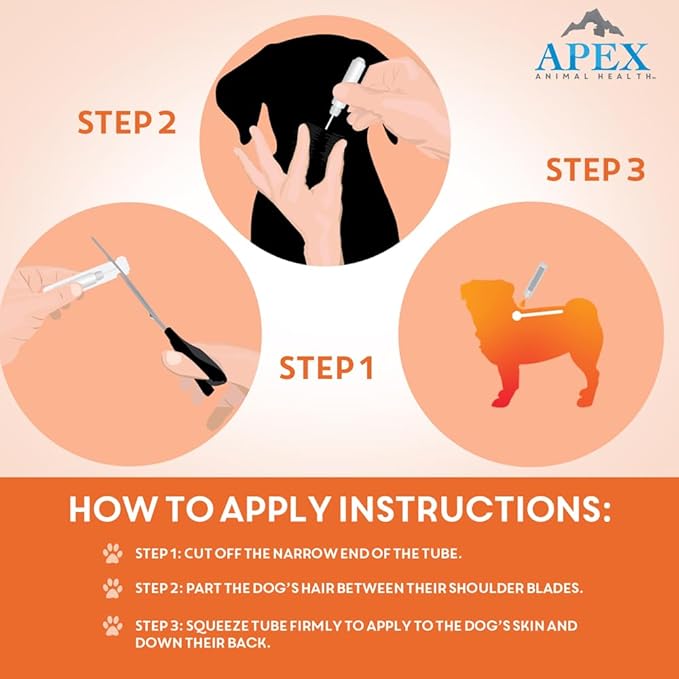 APEX
ANIMAL HEALTH™

STEP 2

STEP 3

STEP 1

HOW TO APPLY INSTRUCTIONS:

STEP 1: CUT OFF THE NARROW END OF THE TUBE.

STEP 2: PART THE DOG'S HAIR BETWEEN THEIR SHOULDER BLADES.

STEP 3: SQUEEZE TUBE FIRMLY TO APPLY TO THE DOG'S SKIN AND DOWN THEIR BACK.