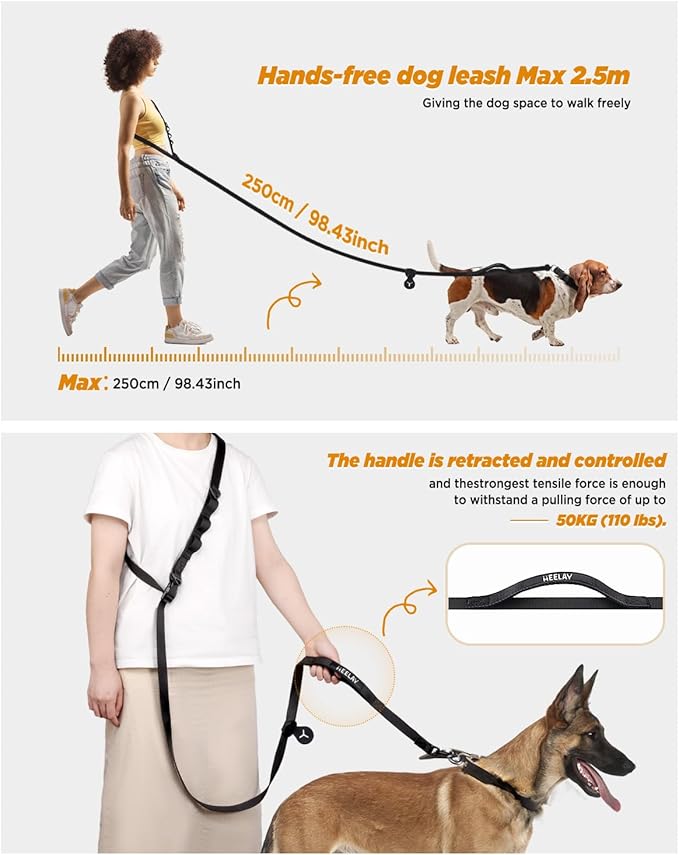 Hands-free dog leash Max 2.5m
Giving the dog space to walk freely

250cm / 98.43inch

Max: 250cm / 98.43inch

The handle is retracted and controlled
and thestrongest tensile force is enough to withstand a pulling force of up to 50KG (110 lbs).

HEELAY

HEELAY