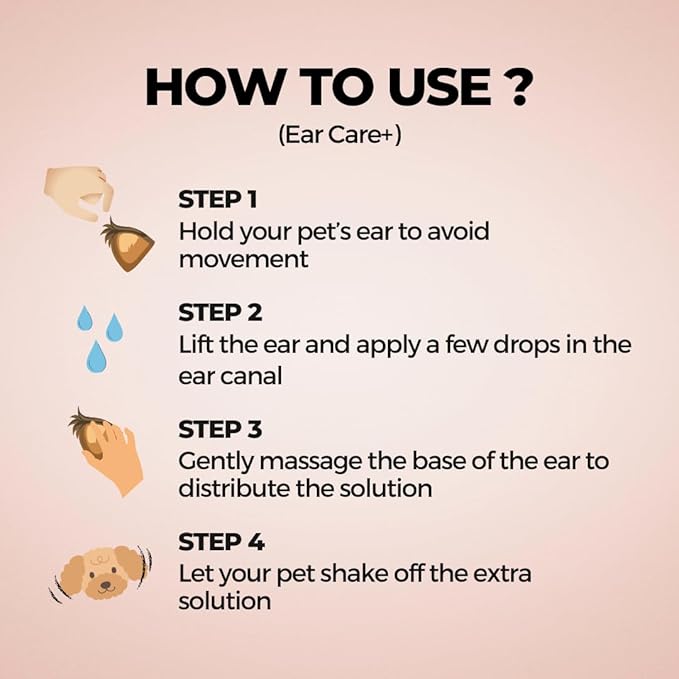 HOW TO USE ?
(Ear Care+)

STEP 1
Hold your pet's ear to avoid movement

STEP 2
Lift the ear and apply a few drops in the ear canal

STEP 3
Gently massage the base of the ear to distribute the solution

STEP 4
Let your pet shake off the extra solution