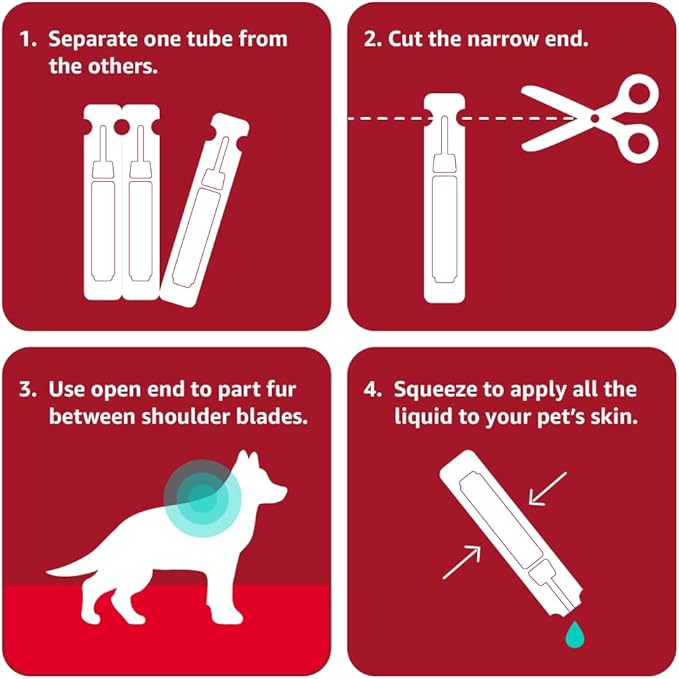 1. Separate one tube from the others.

2. Cut the narrow end.

3. Use open end to part fur between shoulder blades.

4. Squeeze to apply all the liquid to your pet's skin.