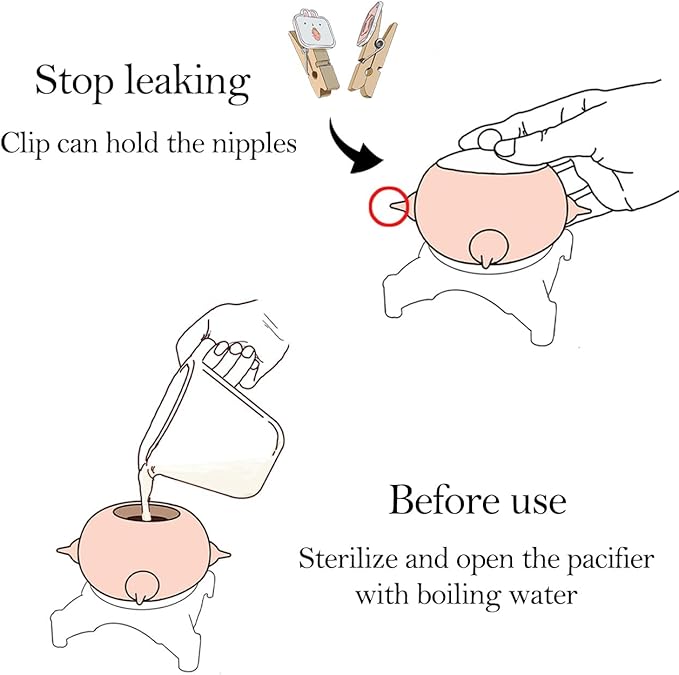 Stop leaking

Clip can hold the nipples

Before use

Sterilize and open the pacifier with boiling water