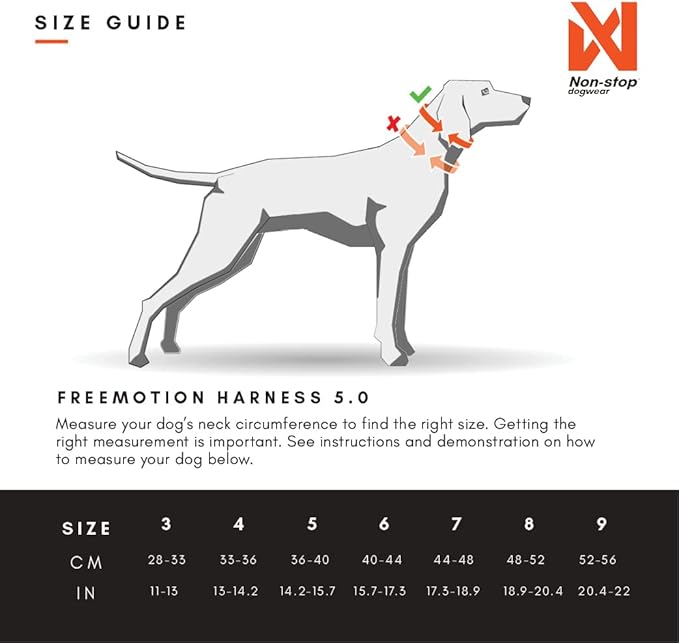 SIZE GUIDE

Non-stop dogwear

FREEMOTION HARNESS 5.0

Measure your dog's neck circumference to find the right size. Getting the right measurement is important. See instructions and demonstration on how to measure your dog below.

| SIZE | 3 | 4 | 5 | 6 | 7 | 8 | 9 |
|---|---|---|---|---|---|---|---|
| CM | 28-33 | 33-36 | 36-40 | 40-44 | 44-48 | 48-52 | 52-56 |
| IN | 11-13 | 13-14.2 | 14.2-15.7 | 15.7-17.3 | 17.3-18.9 | 18.9-20.4 | 20.4-22 |