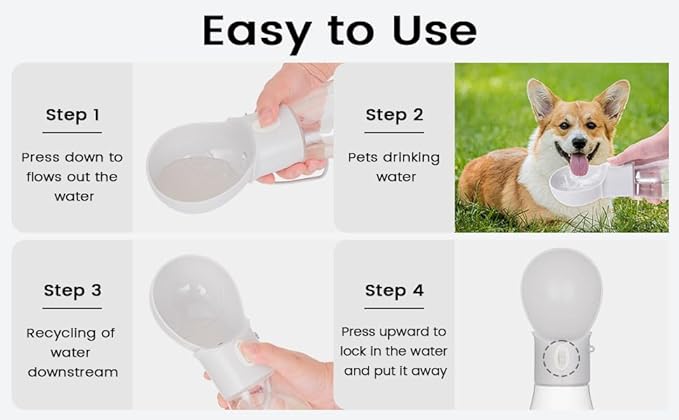 Easy to Use

Step 1

Press down to flows out the water

Step 2

Pets drinking water

Step 3

Recycling of water downstream

Step 4

Press upward to lock in the water and put it away